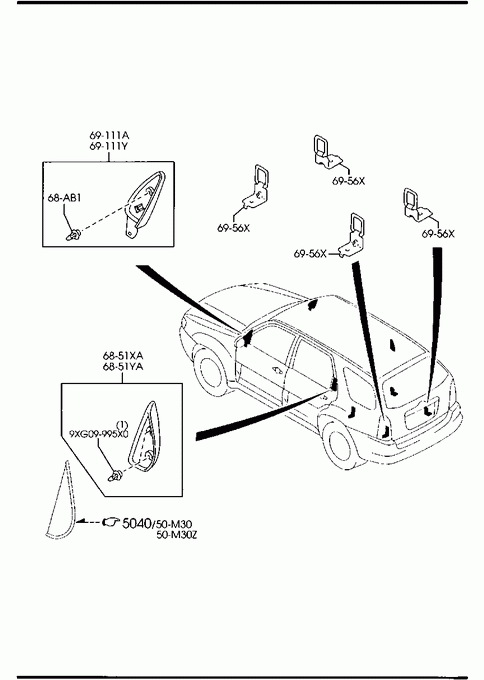 69-111A
69-111Y

68-AB1

69-56X

69-56X

69-56X

69-56X

68-51XA
68-51YA

(1)
9XG09-995X0

5040/50-M30
50-M30Z