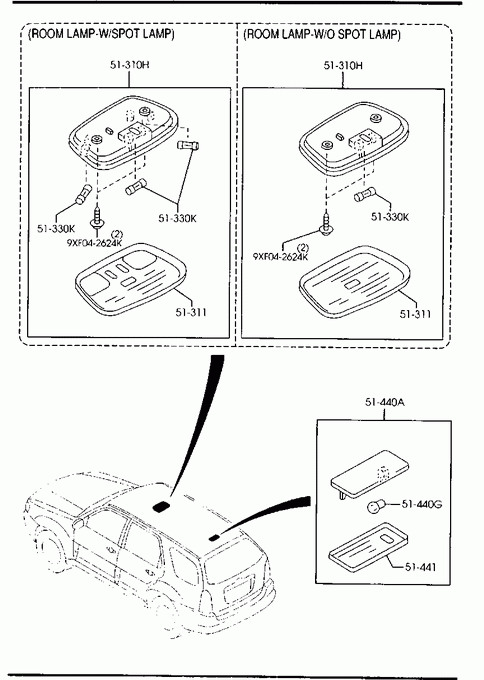 (ROOM LAMP-W/SPOT LAMP)

51-310H

51-330K

51-330K

(2)
9XF04-2624K

51-311

(ROOM LAMP-W/O SPOT LAMP)

51-310H

51-330K

(2)
9XF04-2624K

51-311

51-440A

51-440G

51-441