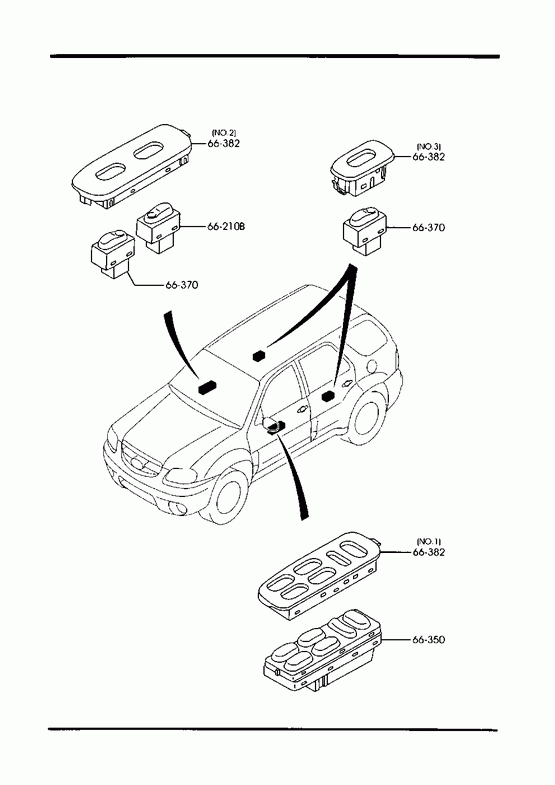 (NO.2)
66-382

66-210B

66-370

(NO.3)
66-382

66-370

(NO.1)
66-382

66-350