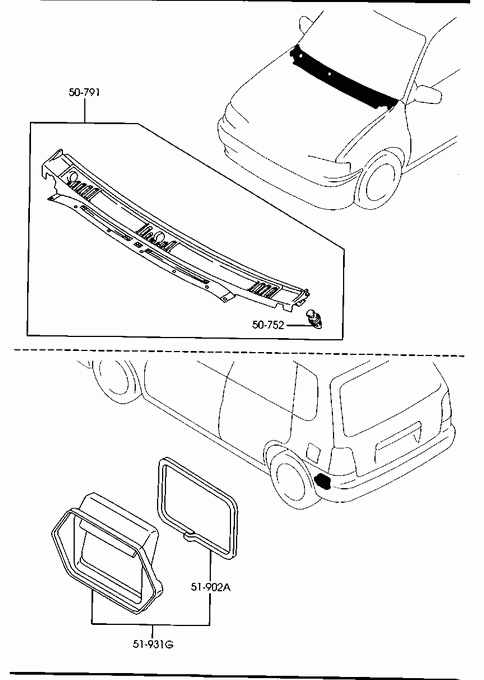 50-791

50-752

51-902A

51-931G