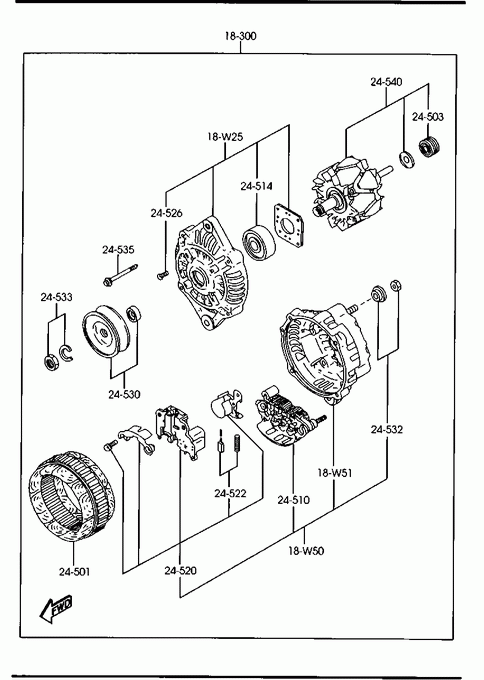 18-300

24-540

24-503

18-W25

24-514

24-526

24-535

24-533

24-530

24-532

18-W51

24-522

24-510

18-W50

24-501

24-520

FWD