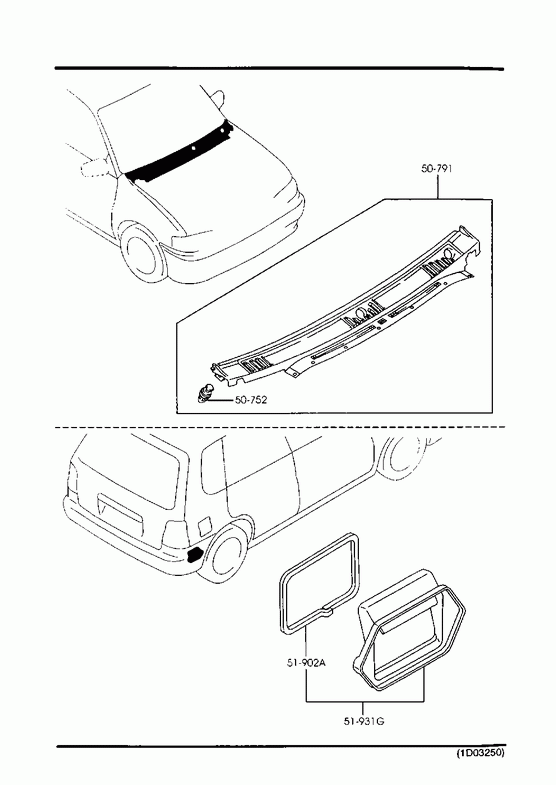 50-791

50-752

51-902A

51-931G

(1D03250)