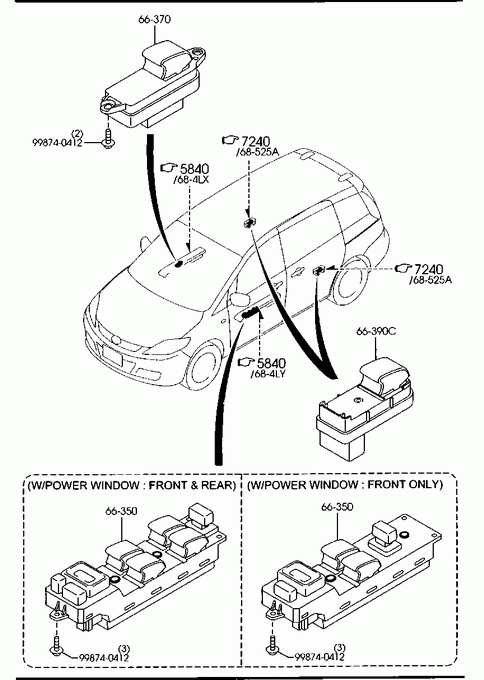 66-370

(2)
99874-0412

7240
/68-525A

5840
/68-4LX

7240
/68-525A

66-390C

5840
/68-4LY

(W/POWER WINDOW : FRONT & REAR)

66-350

(3)
99874-0412

(W/POWER WINDOW : FRONT ONLY)

66-350

(3)
99874-0412