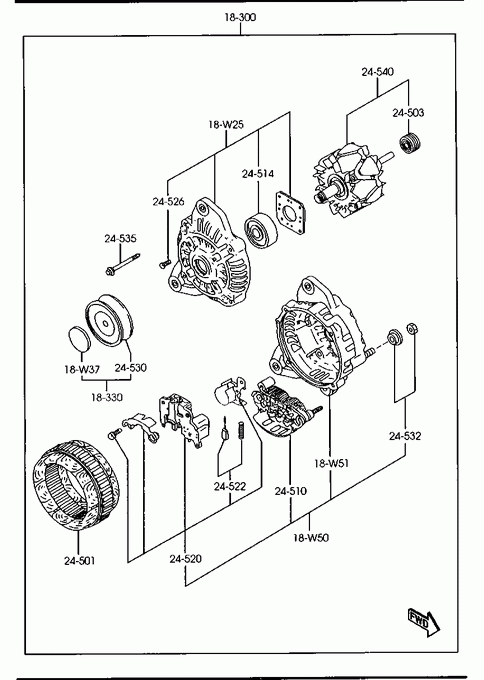 18-300

24-540

24-503

18-W25

24-514

24-526

24-535

18-W37

24-530

18-330

24-532

18-W51

24-522

24-510

18-W50

24-501

24-520

FWD