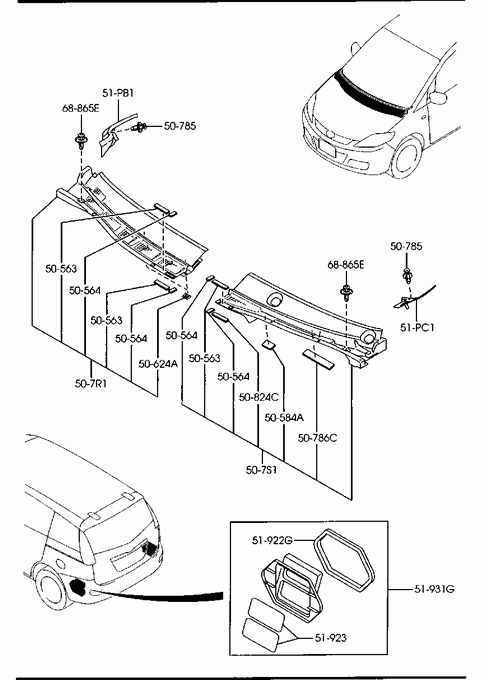 51-PB1
68-865E
50-785
50-563
50-564
50-563
50-564
50-624A
50-7R1
50-564
50-563
50-564
50-824C
50-584A
50-786C
50-7S1
68-865E
50-785
51-PC1
51-922G
51-931G
51-923