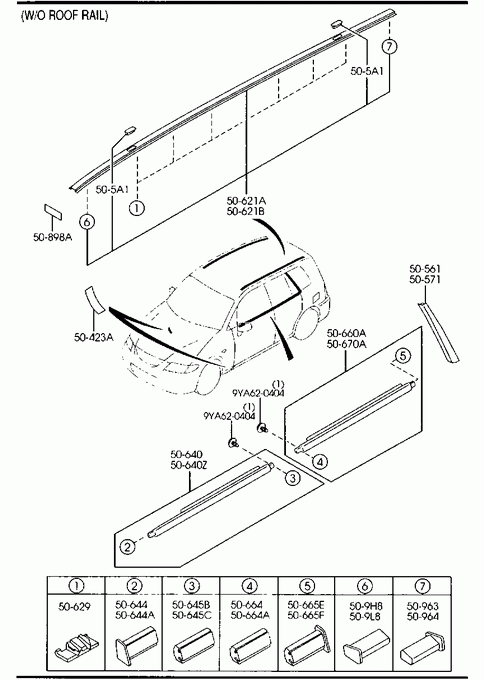 (W/O ROOF RAIL)

7
50-5A1
50-5A1
1
6
50-898A
50-621A
50-621B

50-561
50-571

50-423A

50-660A
50-670A
5

(1)
9YA62-0404
(1)
9YA62-0404

4

50-640
50-640Z
3
2

| 1 | 2 | 3 | 4 | 5 | 6 | 7 |
|---|---|---|---|---|---|---|
| 50-629 | 50-644 50-644A | 50-645B 50-645C | 50-664 50-664A | 50-665E 50-665F | 50-9H8 50-9L8 | 50-963 50-964 |