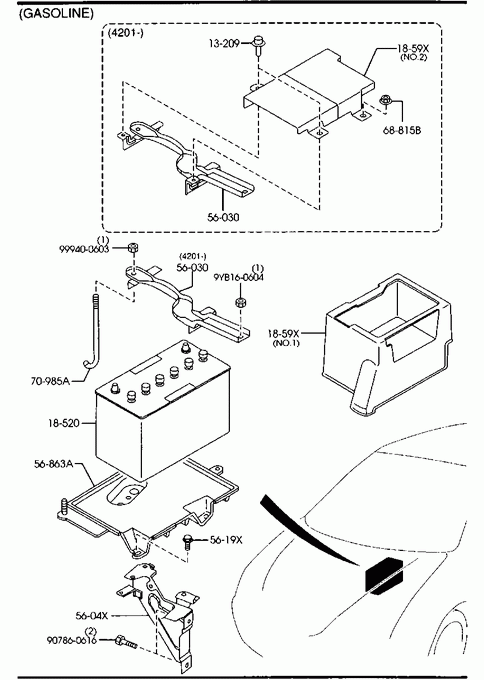 (GASOLINE)

(4201-)

13-209

18-59X
(NO.2)

68-815B

56-030

(1)
99940-0603

(4201-)
56-030

(1)
9YB16-0604

18-59X
(NO.1)

70-985A

18-520

56-863A

56-19X

56-04X

(2)
90786-0616