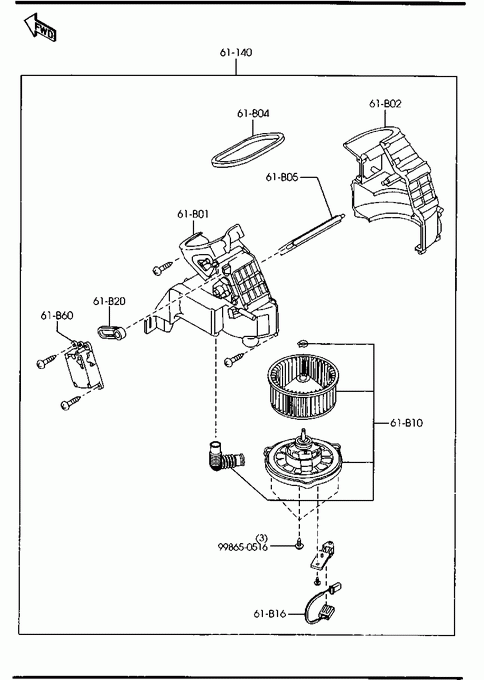 FWD

61-140

61-B04

61-B02

61-B05

61-B01

61-B20

61-B60

61-B10

(3)
99865-0516

61-B16