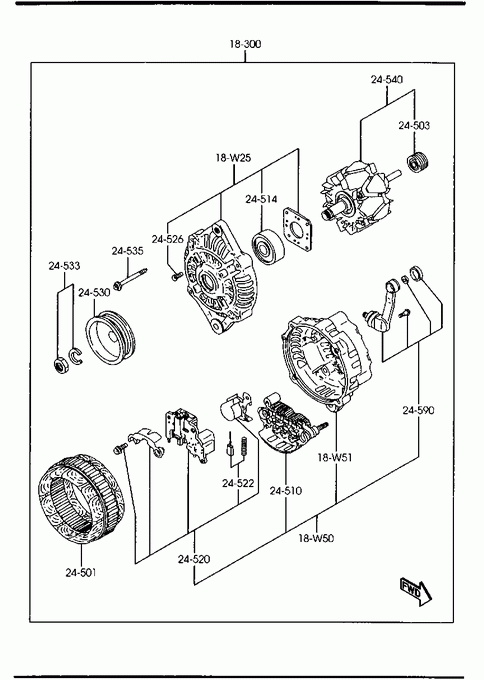 18-300

24-540

24-503

18-W25

24-514

24-526

24-535

24-533

24-530

24-590

18-W51

24-522

24-510

18-W50

24-520

24-501

FWD