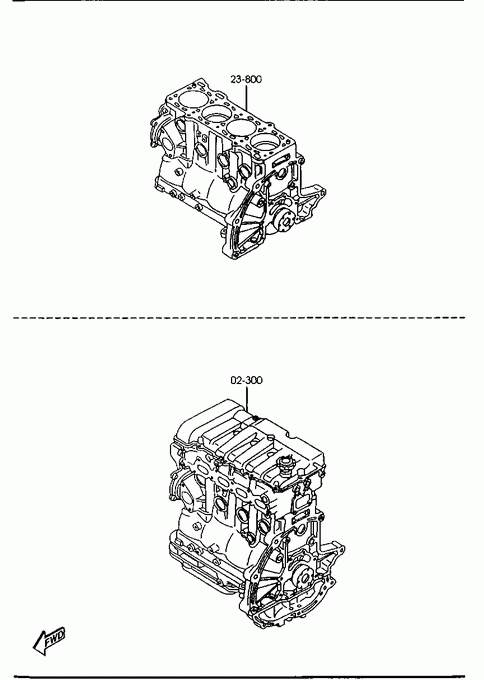 23-800

02-300

FWD