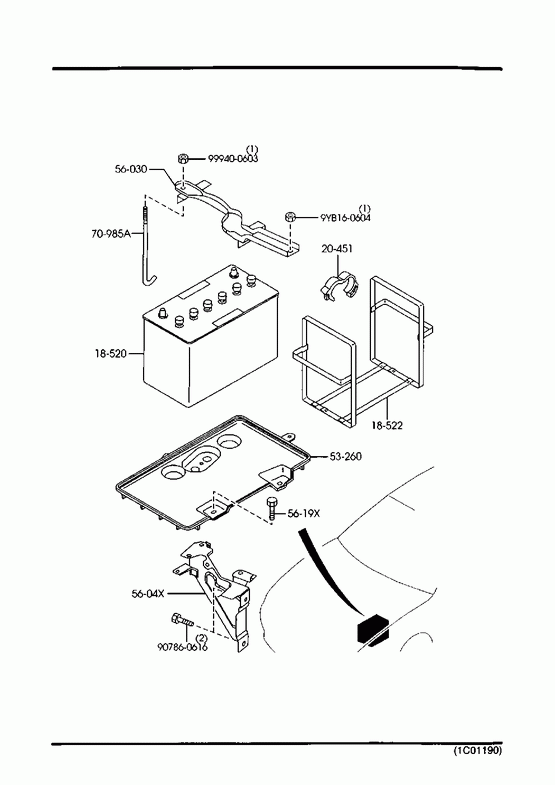 (1)
99940-0603
56-030
(1)
9YB16-0604
70-985A
20-451
18-520
18-522
53-260
56-19X
56-04X
(2)
90786-0616
(1C01190)