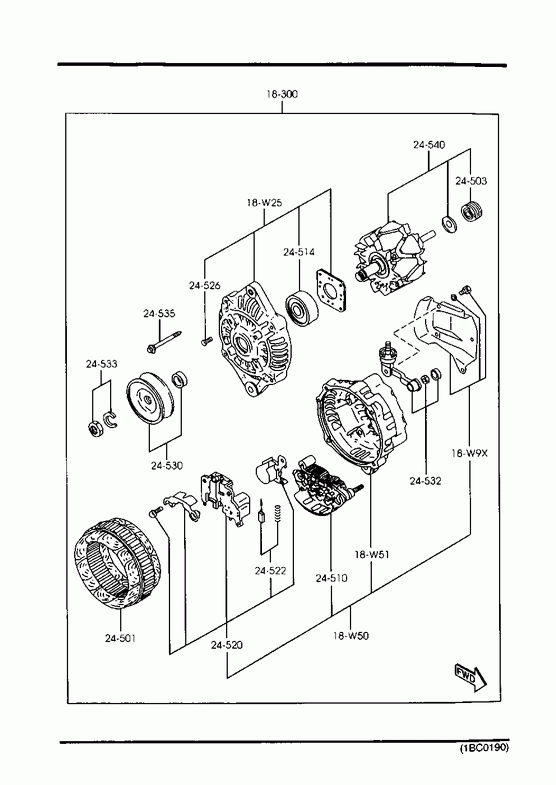 18-300

24-540

24-503

18-W25

24-514

24-526

24-535

24-533

24-530

18-W9X

24-532

18-W51

24-522

24-510

24-501

24-520

18-W50

FWD

(1BC0190)