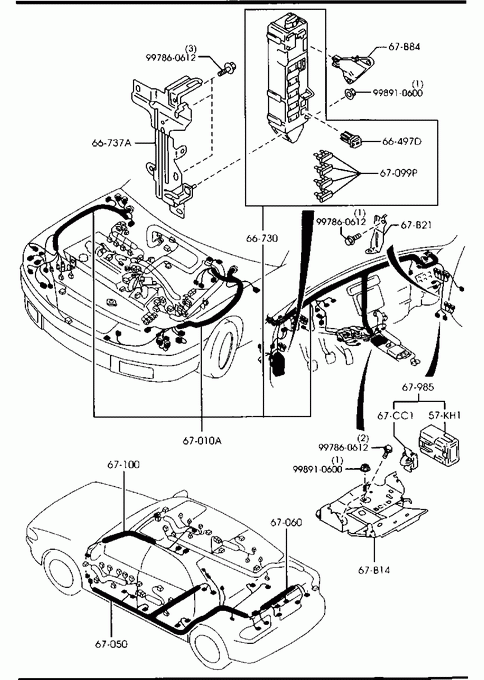 (3)
99786-0612

67-B84

(1)
99891-0600

66-737A

66-497D

67-099P

(1)
99786-0612

67-B21

66-730

67-985

67-CC1

57-KH1

67-010A

(2)
99786-0612

(1)
99891-0600

67-100

67-060

67-B14

67-050