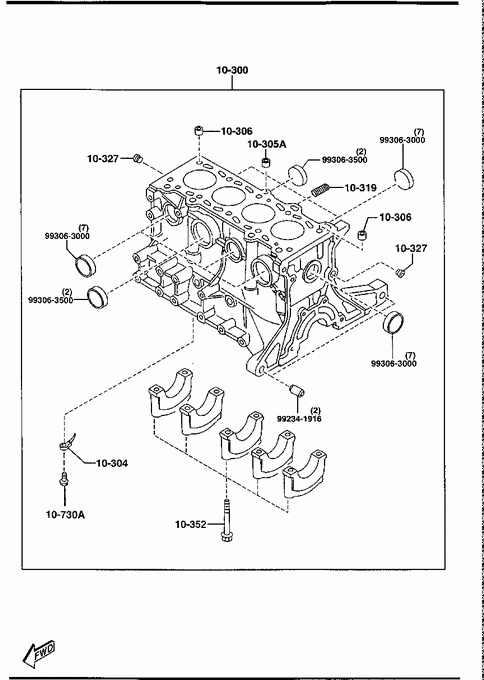 10-300

10-306

10-305A

(7)
99306-3000

10-327

(2)
99306-3500

10-319

10-306

(7)
99306-3000

10-327

(2)
99306-3500

(7)
99306-3000

(2)
99234-1916

10-304

10-730A

10-352

FWD