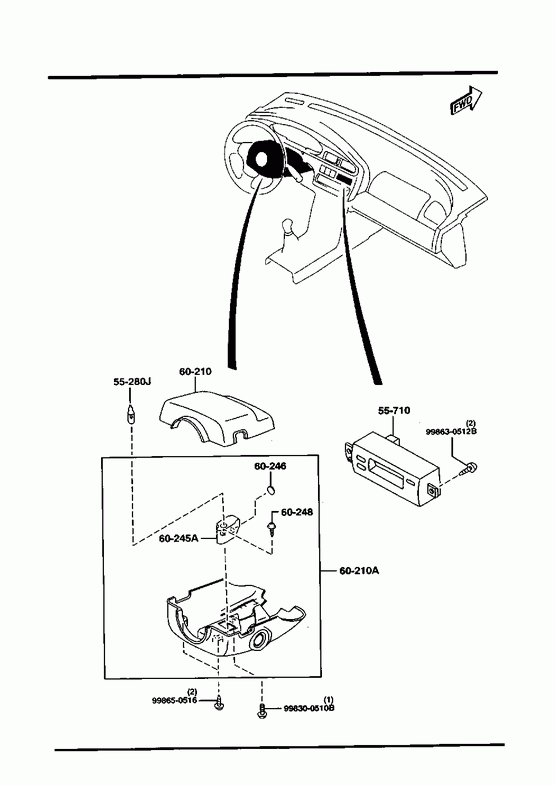 FWD

55-280J

60-210

55-710

(2)
99863-0512B

60-246

60-248

60-245A

60-210A

(2)
99865-0516

(1)
99830-0510B