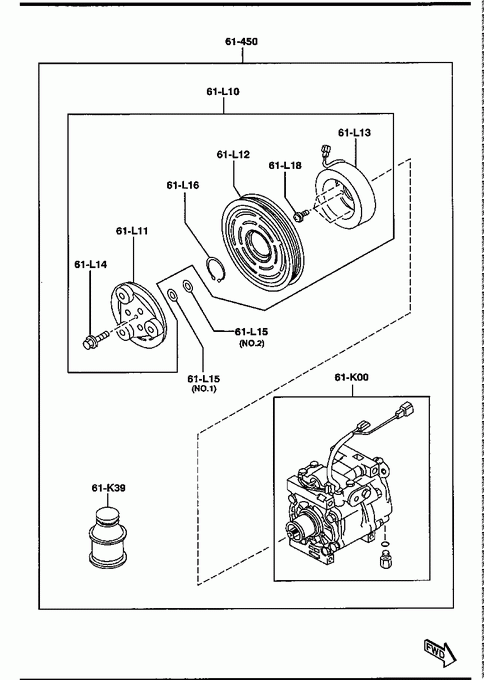 61-450

61-L10

61-L13

61-L12

61-L18

61-L16

61-L11

61-L14

61-L15
(NO.2)

61-L15
(NO.1)

61-K00

61-K39

FWD