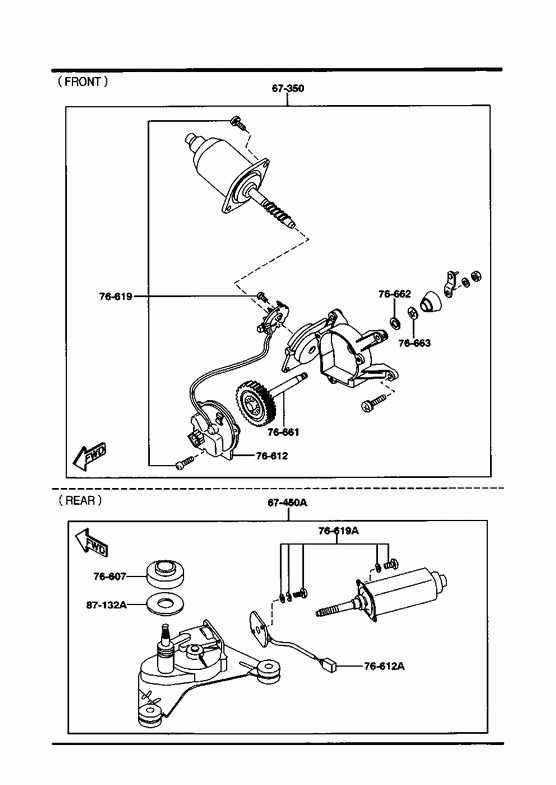 ( FRONT )

67-350

76-619

76-662

76-663

76-661

76-612

FWD

( REAR )

67-450A

FWD

76-619A

76-607

87-132A

76-612A