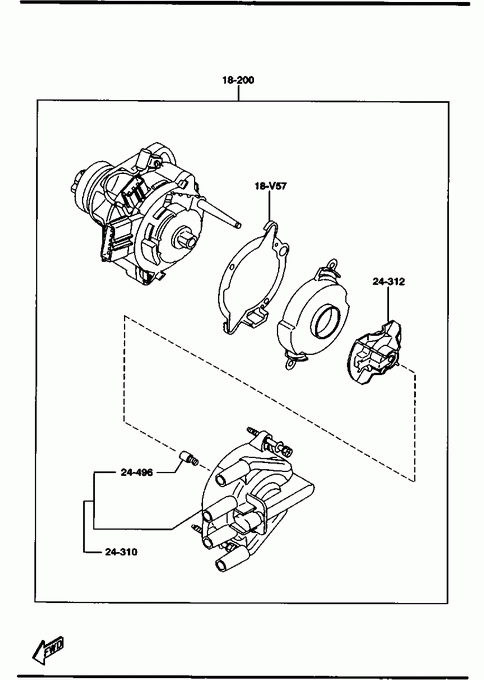 18-200

18-V57

24-312

24-496

24-310

FWD